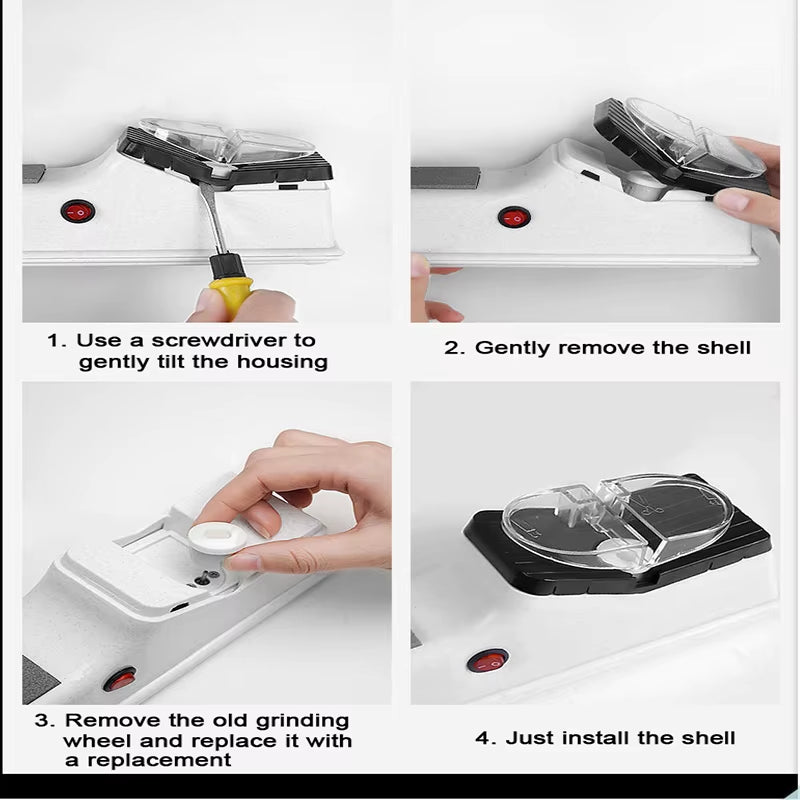 1. Use a screwdriver to gently tilt the housing

2. Gently remove the shell

3. Remove the old grinding wheel and replace it with a replacement

4. Just install the shell